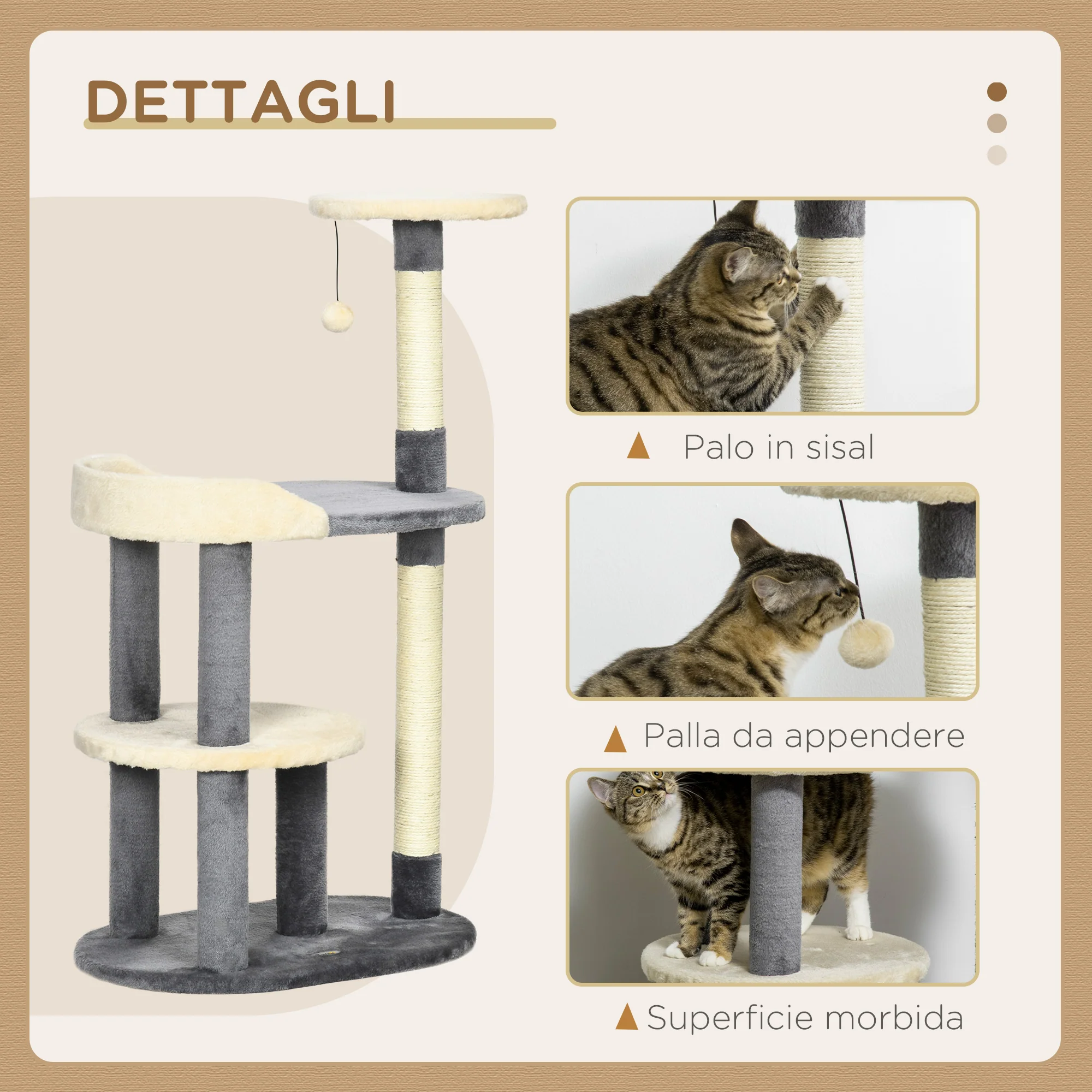 DETTAGLI

▲ Palo in sisal

▲ Palla da appendere

▲ Superficie morbida